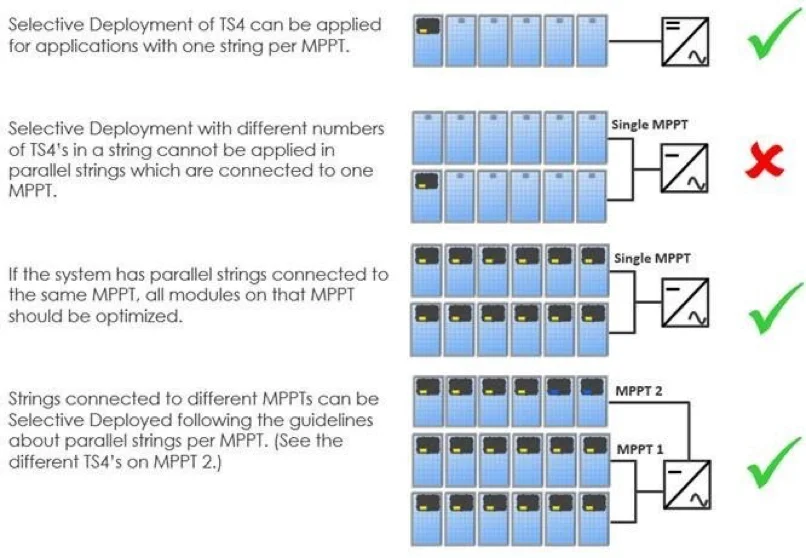 Selective Deployment of TS4 can be applied for applications with one string per MPPT.

Selective Deployment with different numbers of TS4's in a string cannot be applied in parallel strings which are connected to one MPPT.

Single MPPT

If the system has parallel strings connected to the same MPPT, all modules on that MPPT should be optimized.

Single MPPT

Strings connected to different MPPTs can be Selective Deployed following the guidelines about parallel strings per MPPT. (See the different TS4's on MPPT 2.)

MPPT 2

MPPT 1