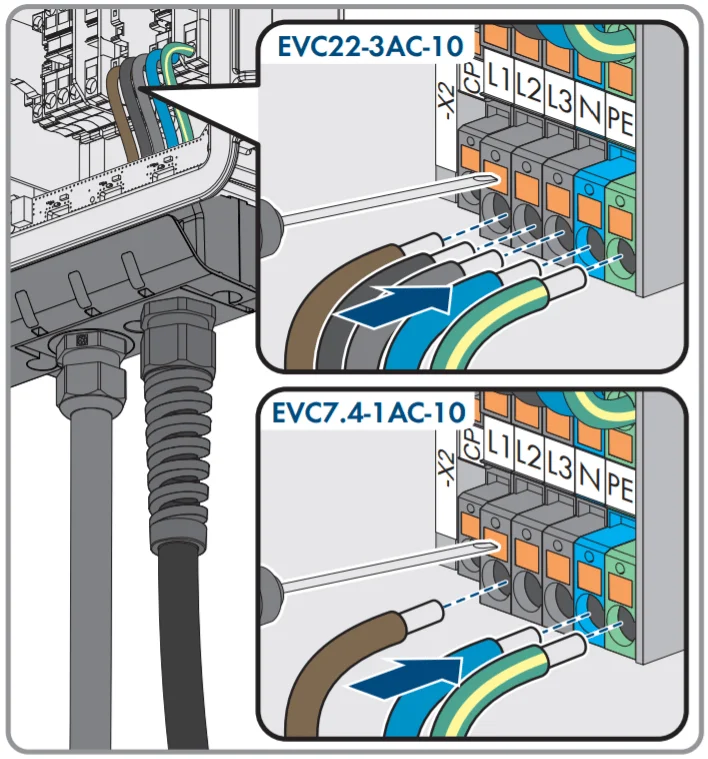 EVC22-3AC-10

-X2

CP L1 L2 L3 N PE

EVC7.4-1AC-10

-X2

CP L1 L2 L3 N PE